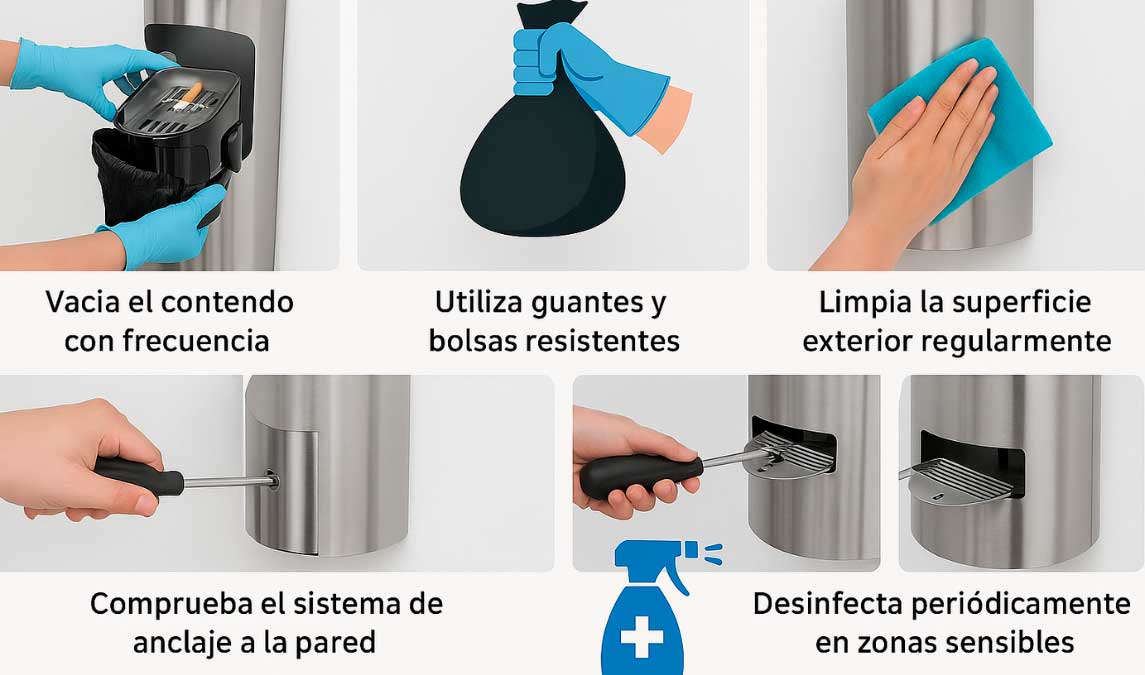 Vacia el contendo con frecuencia

Utiliza guantes y bolsas resistentes

Limpia la superficie exterior regularmente

Comprueba el sistema de anclaje a la pared

Desinfecta periódicamente en zonas sensibles